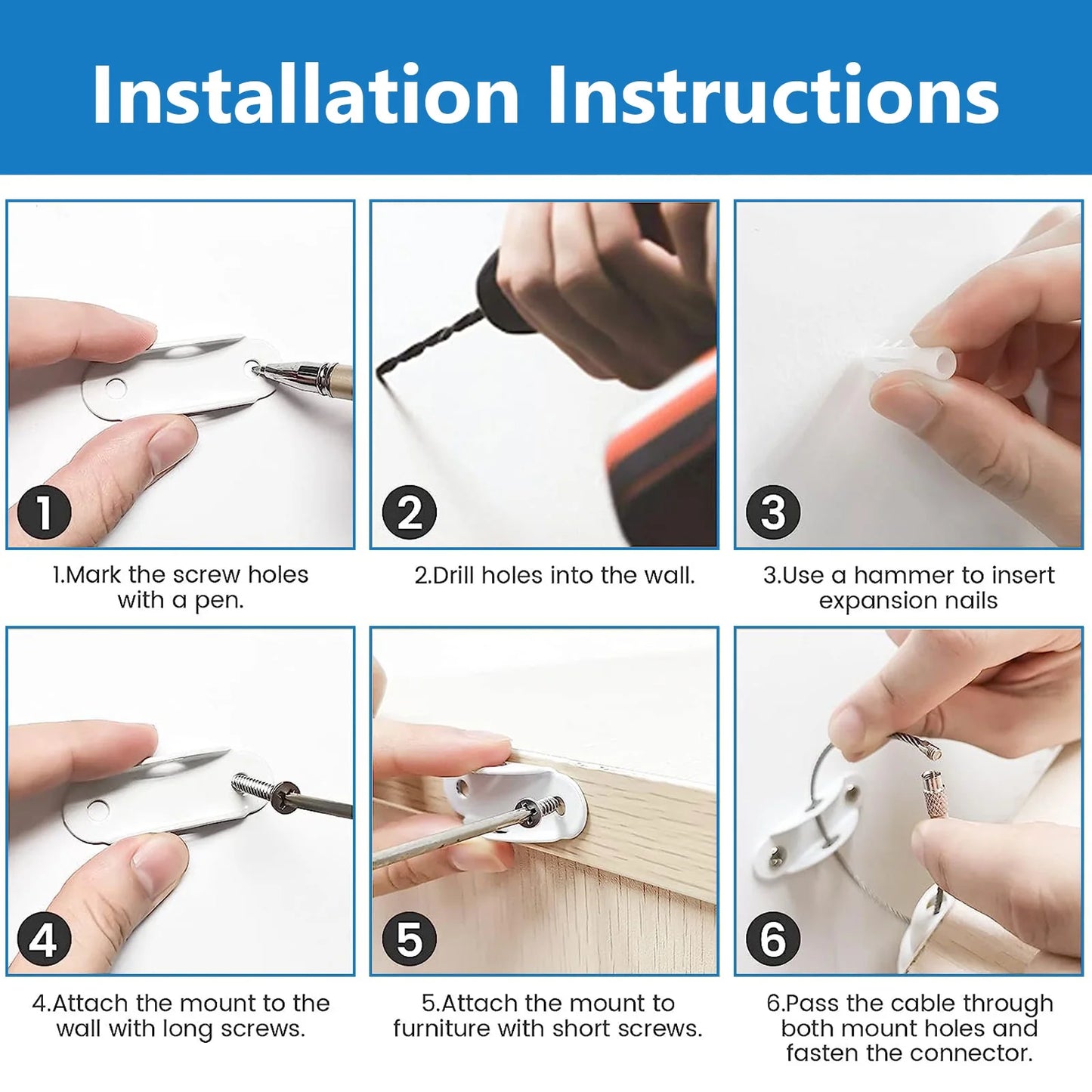 Installation Instructions

1

1.Mark the screw holes with a pen.

2

2.Drill holes into the wall.

3

3.Use a hammer to insert expansion nails

4

4.Attach the mount to the wall with long screws.

5

5.Attach the mount to furniture with short screws.

6

6.Pass the cable through both mount holes and fasten the connector.