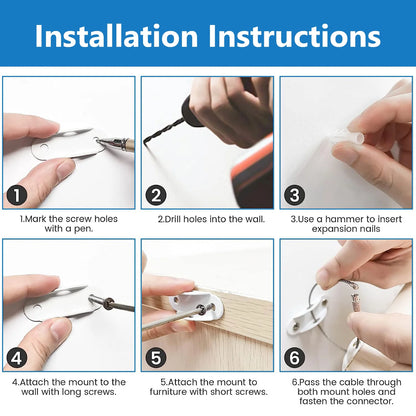 Installation Instructions

1

1.Mark the screw holes with a pen.

2

2.Drill holes into the wall.

3

3.Use a hammer to insert expansion nails

4

4.Attach the mount to the wall with long screws.

5

5.Attach the mount to furniture with short screws.

6

6.Pass the cable through both mount holes and fasten the connector.